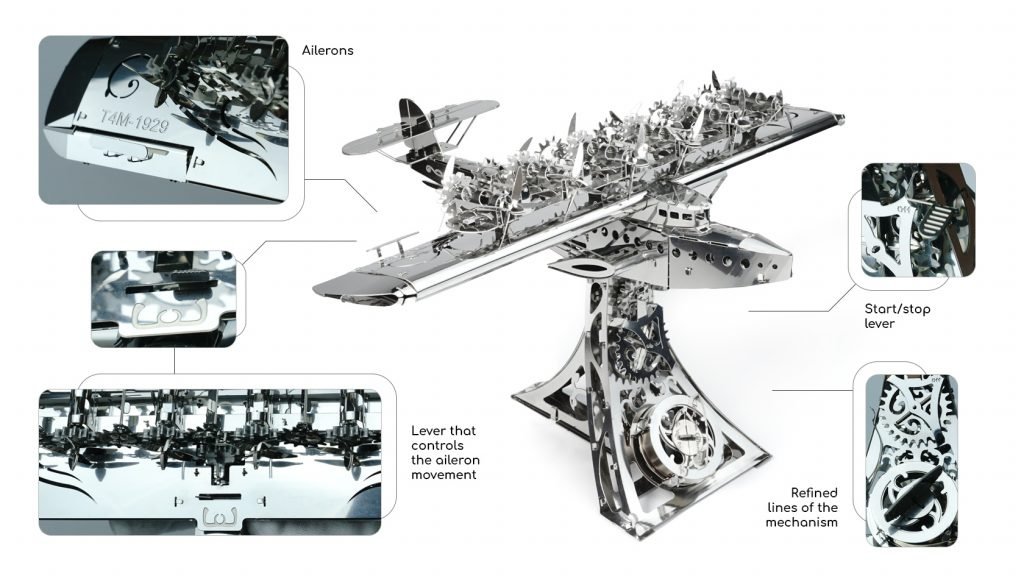 Ailerons

T4M-1929

Start/stop lever

Lever that controls the aileron movement

Refined lines of the mechanism